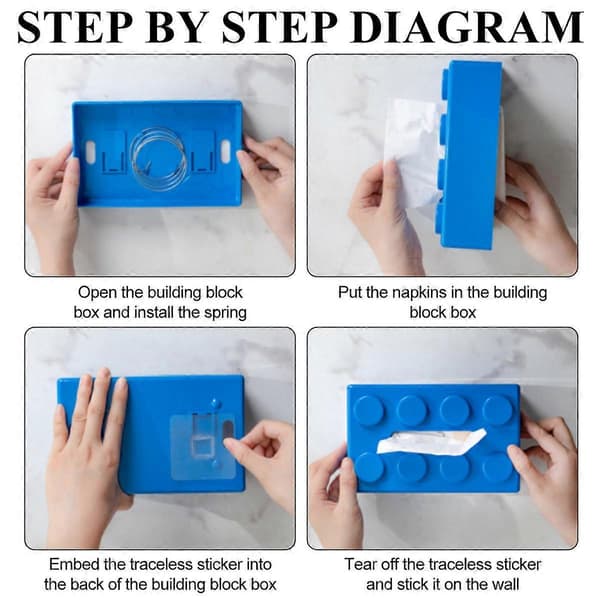 STEP BY STEP DIAGRAM

Open the building block box and install the spring

Put the napkins in the building block box

Embed the traceless sticker into the back of the building block box

Tear off the traceless sticker and stick it on the wall