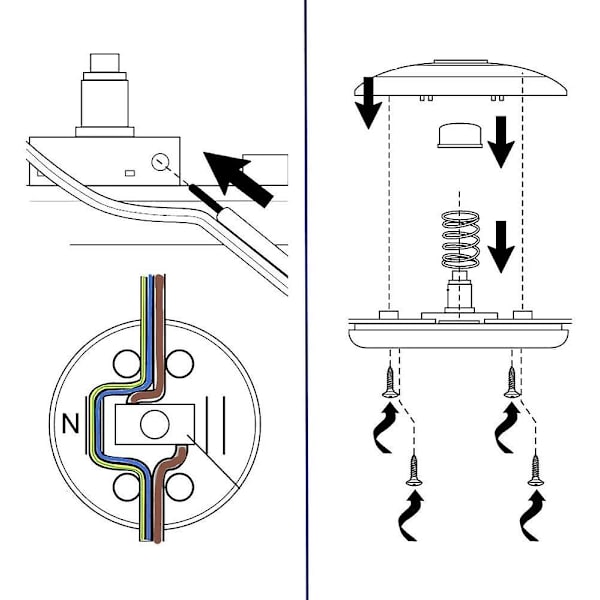 N