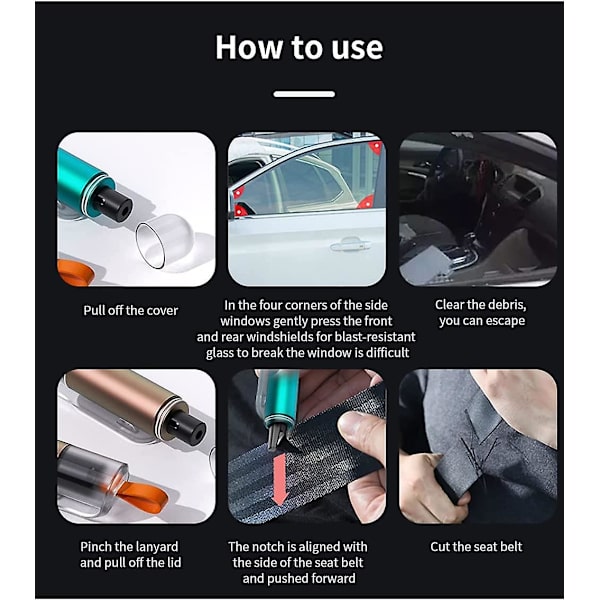 How to use

Pull off the cover

In the four corners of the side windows gently press the front and rear windshields for blast-resistant glass to break the window is difficult

Clear the debris, you can escape

Pinch the lanyard and pull off the lid

The notch is aligned with the side of the seat belt and pushed forward

Cut the seat belt