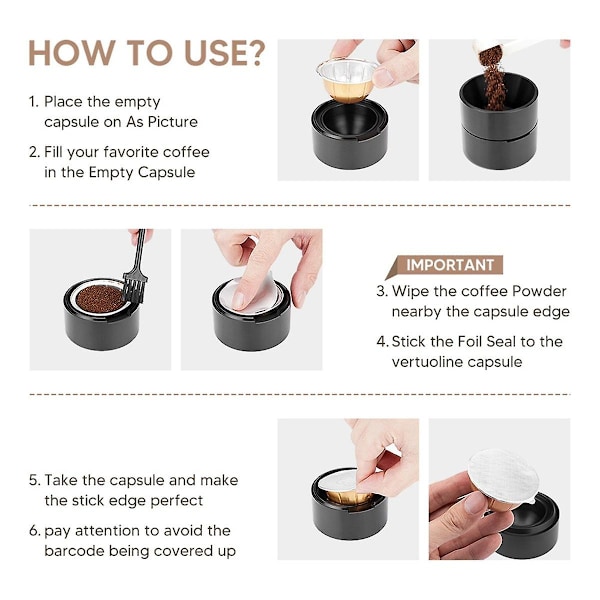 HOW TO USE?

1. Place the empty capsule on As Picture

2. Fill your favorite coffee in the Empty Capsule

IMPORTANT

3. Wipe the coffee Powder nearby the capsule edge

4. Stick the Foil Seal to the vertuoline capsule

5. Take the capsule and make the stick edge perfect

6. pay attention to avoid the barcode being covered up