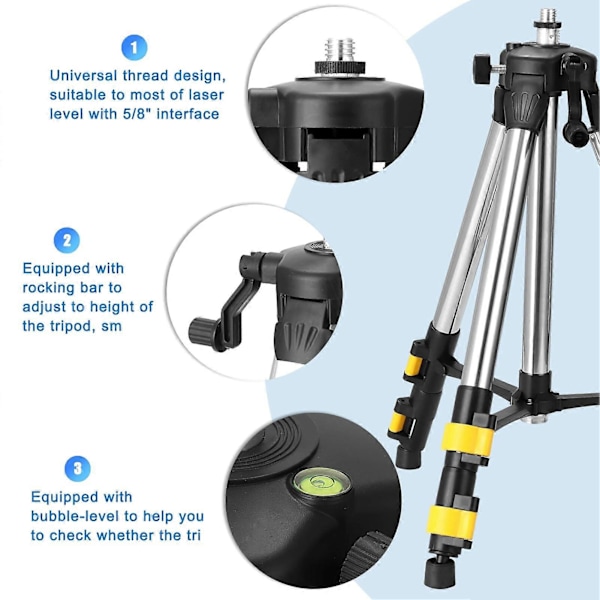 1

Universal thread design, suitable to most of laser level with 5/8" interface

2

Equipped with rocking bar to adjust to height of the tripod, sm

3

Equipped with bubble-level to help you to check whether the tri