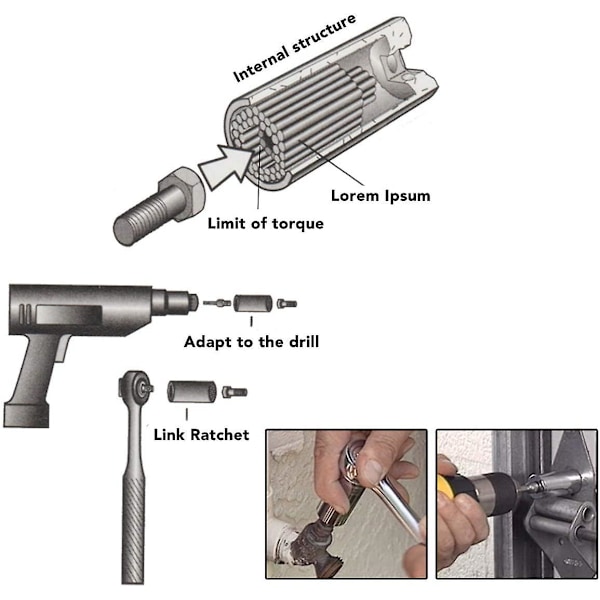 Internal structure

Lorem Ipsum

Limit of torque

Adapt to the drill

Link Ratchet