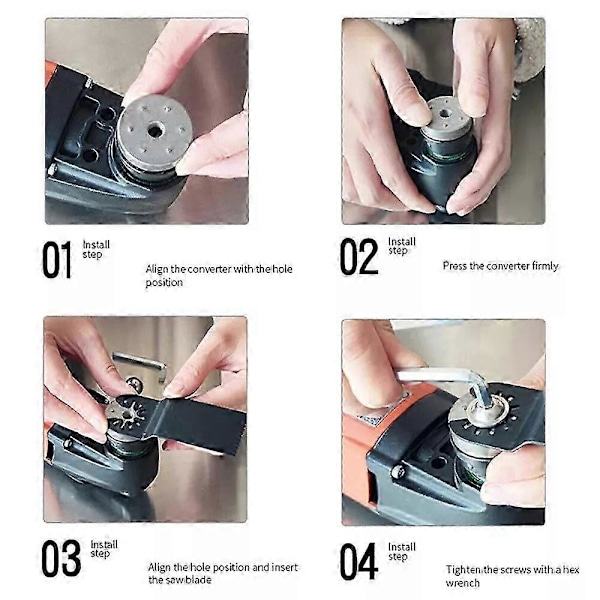 01 Install step

Align the converter with the hole position

02 Install step

Press the converter firmly

03 Install step

Align the hole position and insert the saw blade

04 Install step

Tighten the screws with a hex wrench