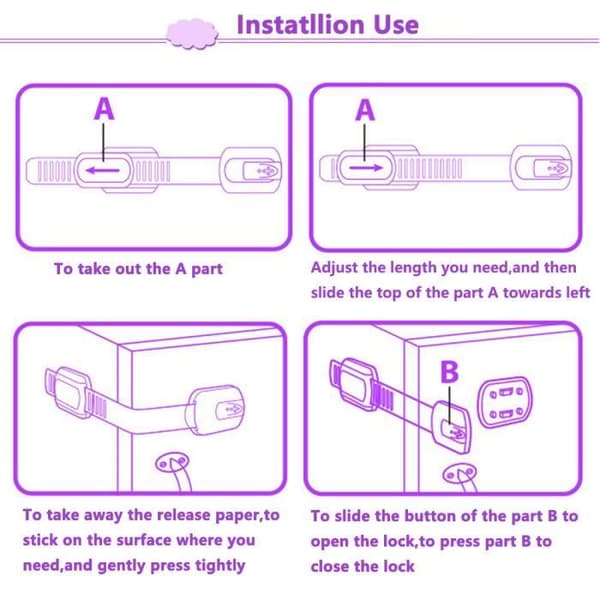 Instatllion Use

A

To take out the A part

A

Adjust the length you need,and then slide the top of the part A towards left

To take away the release paper,to stick on the surface where you need,and gently press tightly

B

To slide the button of the part B to open the lock,to press part B to close the lock