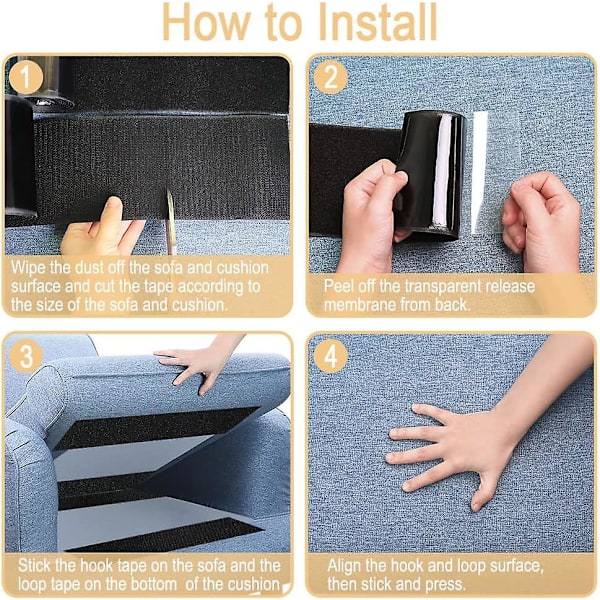 How to Install

1

Wipe the dust off the sofa and cushion surface and cut the tape according to the size of the sofa and cushion.

2

Peel off the transparent release membrane from back.

3

Stick the hook tape on the sofa and the loop tape on the bottom of the cushion

4

Align the hook and loop surface, then stick and press.