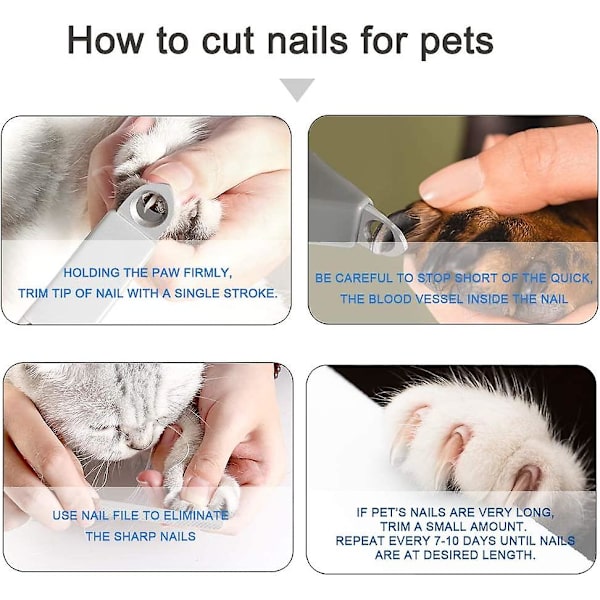 How to cut nails for pets

HOLDING THE PAW FIRMLY, TRIM TIP OF NAIL WITH A SINGLE STROKE.

BE CAREFUL TO STOP SHORT OF THE QUICK, THE BLOOD VESSEL INSIDE THE NAIL

USE NAIL FILE TO ELIMINATE THE SHARP NAILS

IF PET'S NAILS ARE VERY LONG, TRIM A SMALL AMOUNT. REPEAT EVERY 7-10 DAYS UNTIL NAILS ARE AT DESIRED LENGTH.