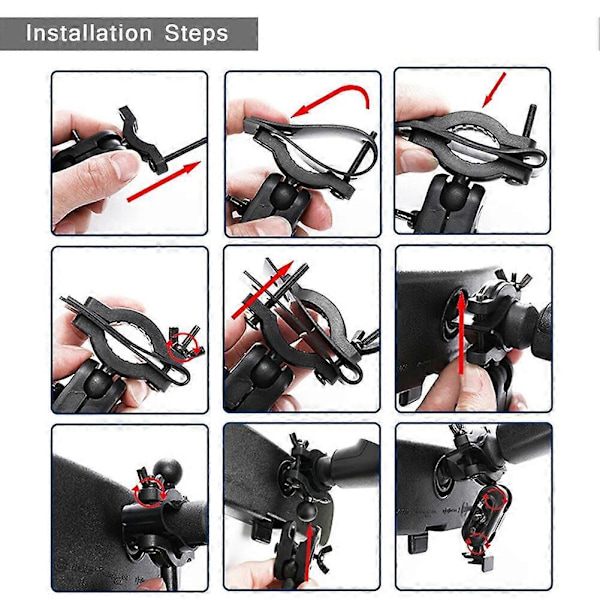 Installation Steps