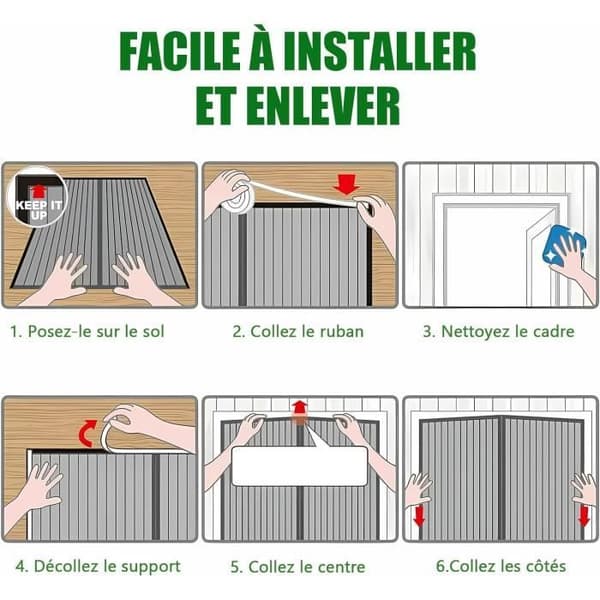 FACILE À INSTALLER
ET ENLEVER

KEEP IT UP

1. Posez-le sur le sol

2. Collez le ruban

3. Nettoyez le cadre

4. Décollez le support

5. Collez le centre

6.Collez les côtés