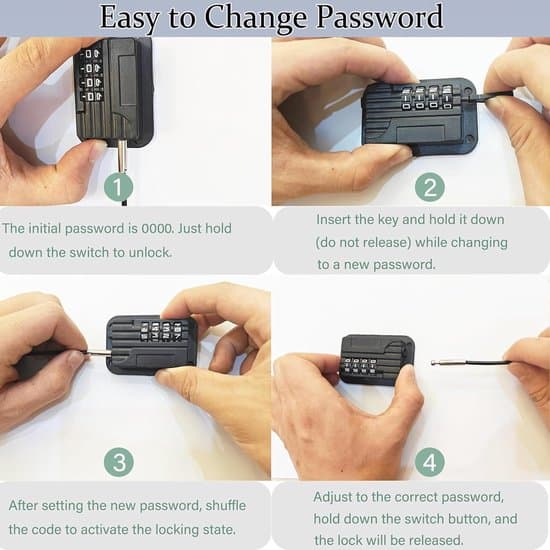 Easy to Change Password

1

The initial password is 0000. Just hold down the switch to unlock.

2

Insert the key and hold it down (do not release) while changing to a new password.

3

After setting the new password, shuffle the code to activate the locking state.

4

Adjust to the correct password, hold down the switch button, and the lock will be released.