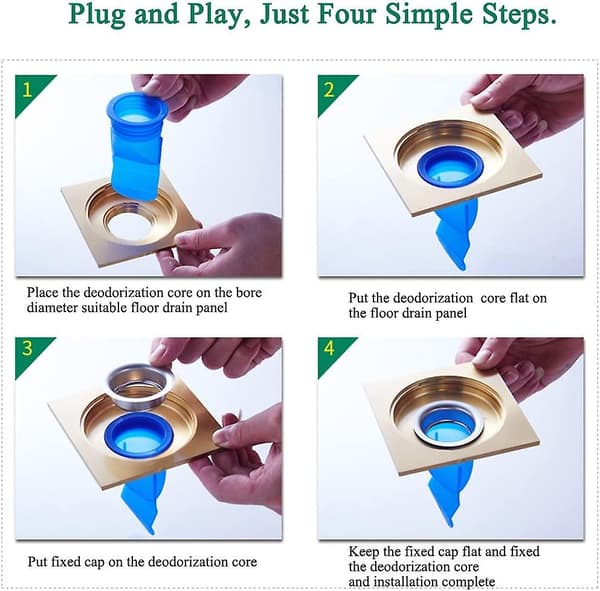 Plug and Play, Just Four Simple Steps.

1

Place the deodorization core on the bore diameter suitable floor drain panel

2

Put the deodorization  core flat on the floor drain panel

3

Put fixed cap on the deodorization core

4

Keep the fixed cap flat and fixed the deodorization core and installation complete