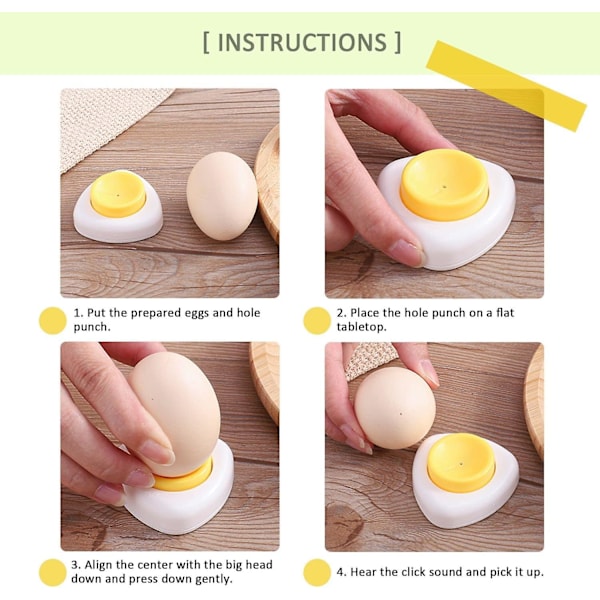 [ INSTRUCTIONS ]

1. Put the prepared eggs and hole punch.

2. Place the hole punch on a flat tabletop.

3. Align the center with the big head down and press down gently.

4. Hear the click sound and pick it up.