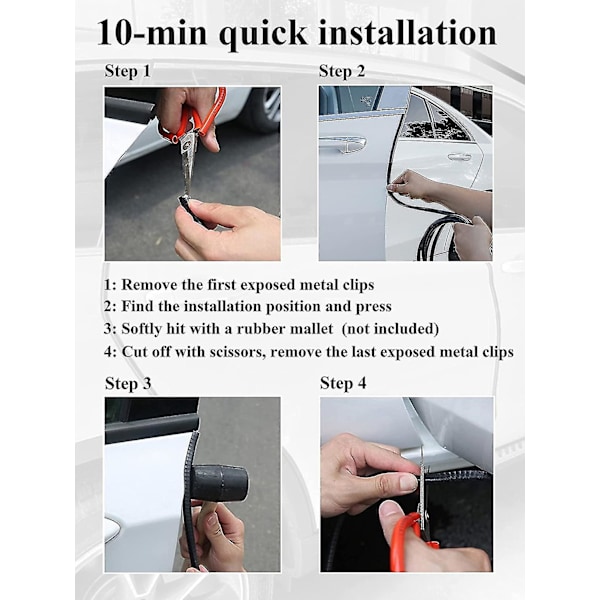 10-min quick installation

Step 1

Step 2

1: Remove the first exposed metal clips
2: Find the installation position and press
3: Softly hit with a rubber mallet (not included)
4: Cut off with scissors, remove the last exposed metal clips

Step 3

Step 4