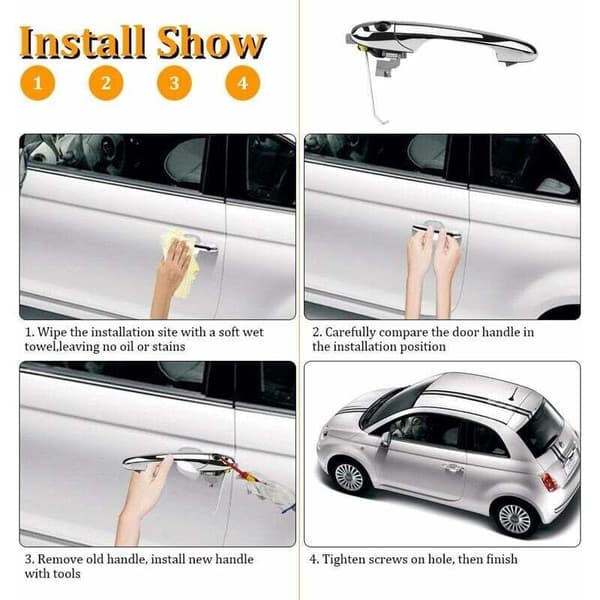 Install Show

1 2 3 4

1. Wipe the installation site with a soft wet towel,leaving no oil or stains

2. Carefully compare the door handle in the installation position

3. Remove old handle, install new handle with tools

4. Tighten screws on hole, then finish