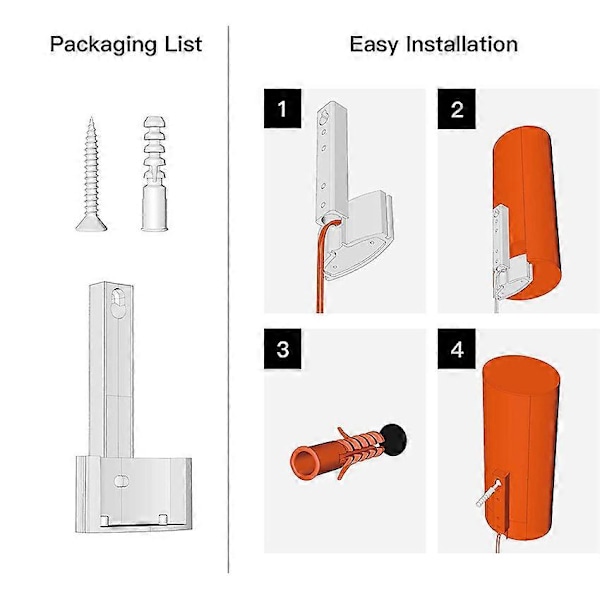 Packaging List

Easy Installation

1

2

3

4