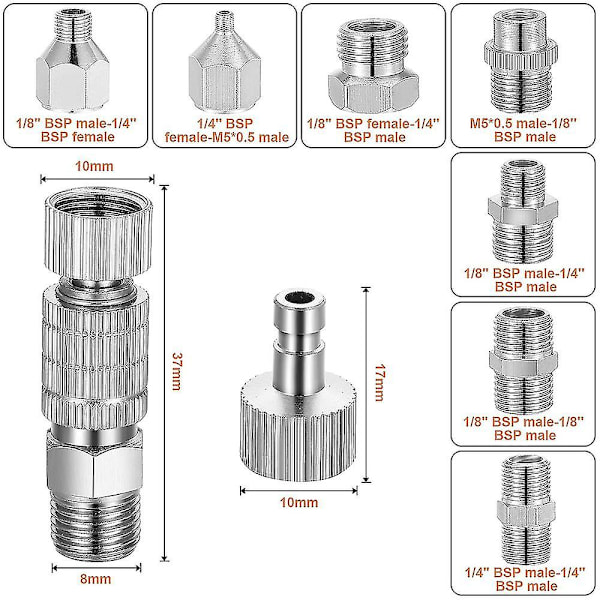 1/8'' BSP male-1/4'' BSP female

1/4'' BSP female-M5*0.5 male

1/8'' BSP female-1/4'' BSP male

M5*0.5 male-1/8'' BSP male

10mm

37mm

8mm

17mm

10mm

1/8'' BSP male-1/4'' BSP male

1/8'' BSP male-1/8'' BSP male

1/4'' BSP male-1/4'' BSP male