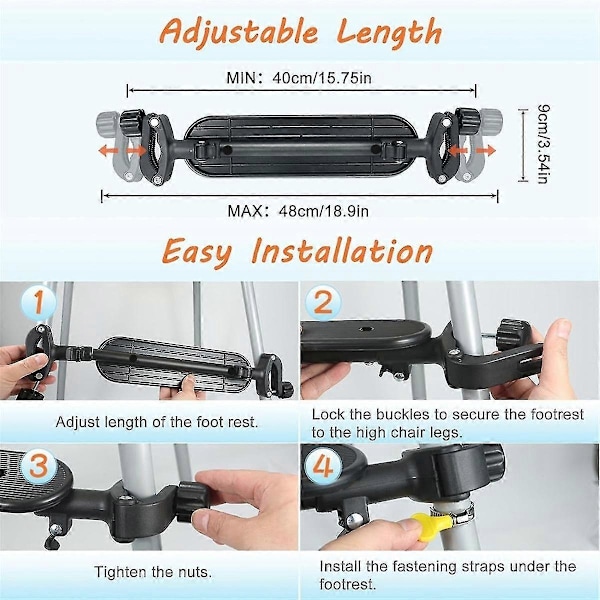 Adjustable Length

MIN: 40cm/15.75in

9cm/3.54in

MAX: 48cm/18.9in

Easy Installation

1

Adjust length of the foot rest.

2

Lock the buckles to secure the footrest to the high chair legs.

3

Tighten the nuts.

4

Install the fastening straps under the footrest.