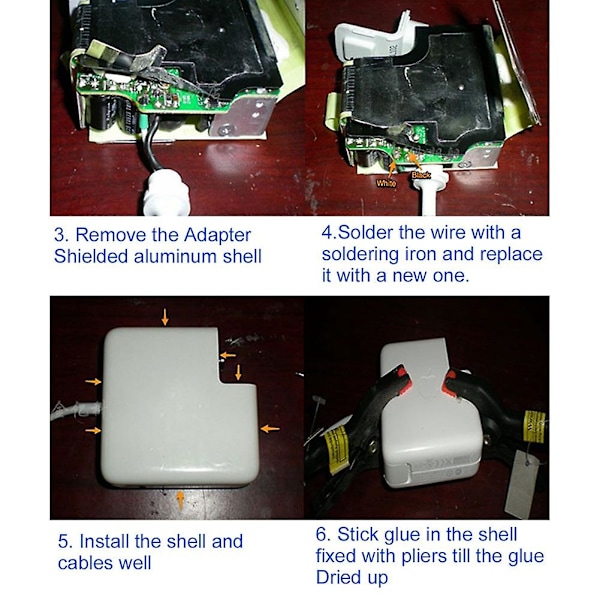 White

Black

3. Remove the Adapter Shielded aluminum shell

4.Solder the wire with a soldering iron and replace it with a new one.

5. Install the shell and cables well

6. Stick glue in the shell fixed with pliers till the glue Dried up