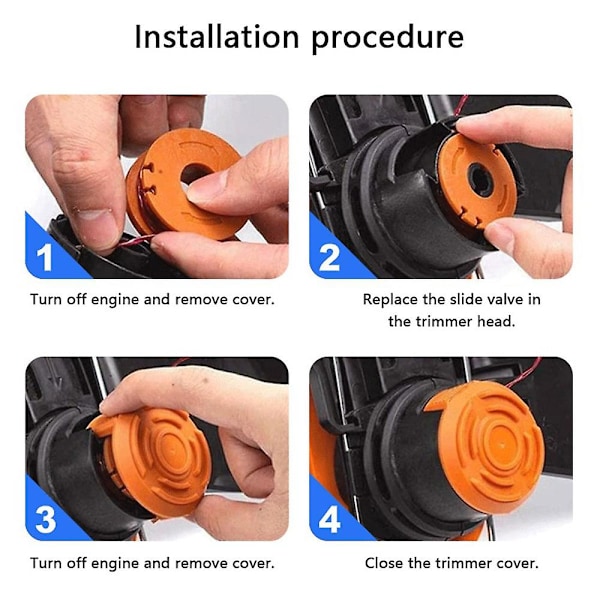 Installation procedure

1

Turn off engine and remove cover.

2

Replace the slide valve in the trimmer head.

3

Turn off engine and remove cover.

4

Close the trimmer cover.