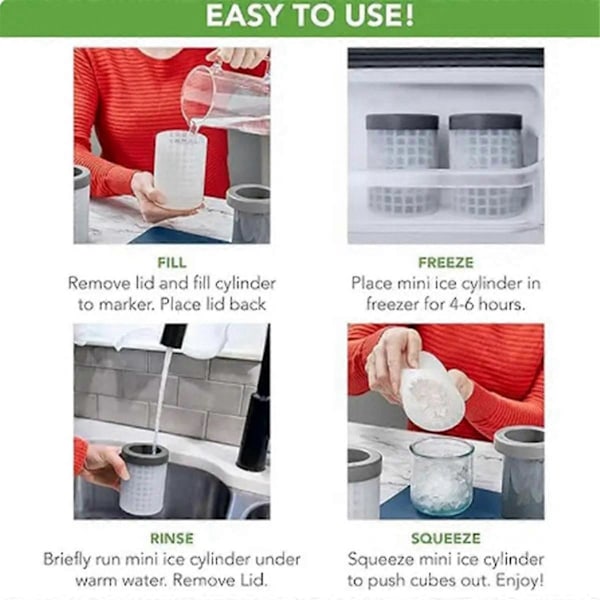 EASY TO USE!

FILL
Remove lid and fill cylinder to marker. Place lid back

FREEZE
Place mini ice cylinder in freezer for 4-6 hours.

RINSE
Briefly run mini ice cylinder under warm water. Remove Lid.

SQUEEZE
Squeeze mini ice cylinder to push cubes out. Enjoy!