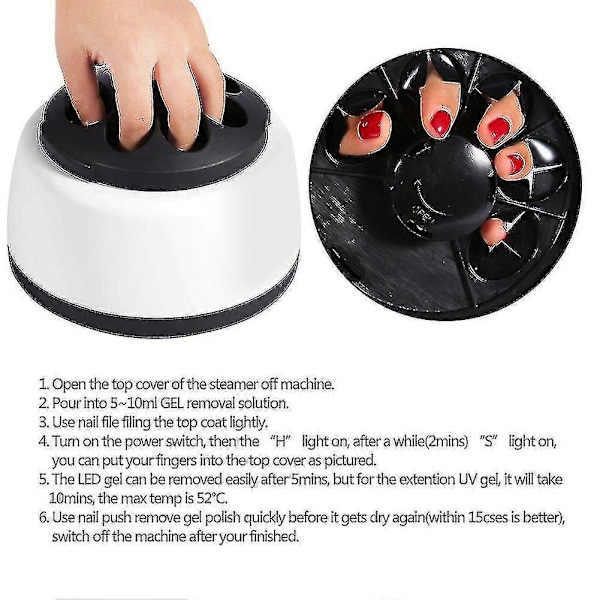 OPEN

1. Open the top cover of the steamer off machine.
2. Pour into 5~10ml GEL removal solution.
3. Use nail file filing the top coat lightly.
4. Turn on the power switch, then the "H" light on, after a while(2mins) "S" light on, you can put your fingers into the top cover as pictured.
5. The LED gel can be removed easily after 5mins, but for the extention UV gel, it will take 10mins, the max temp is 52°C.
6. Use nail push remove gel polish quickly before it gets dry again(within 15cses is better), switch off the machine after your finished.