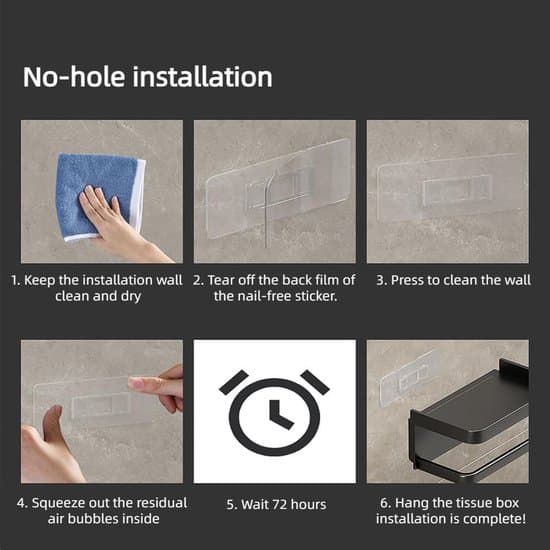 No-hole installation

1. Keep the installation wall clean and dry

2. Tear off the back film of the nail-free sticker.

3. Press to clean the wall

4. Squeeze out the residual air bubbles inside

5. Wait 72 hours

6. Hang the tissue box installation is complete!