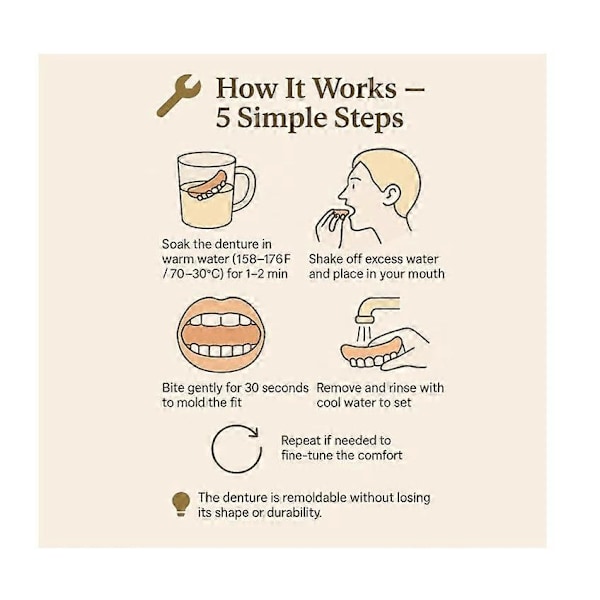 How It Works – 5 Simple Steps

Soak the denture in warm water (158–176F / 70–30°C) for 1–2 min

Shake off excess water and place in your mouth

Bite gently for 30 seconds to mold the fit

Remove and rinse with cool water to set

Repeat if needed to fine-tune the comfort

The denture is remoldable without losing its shape or durability.