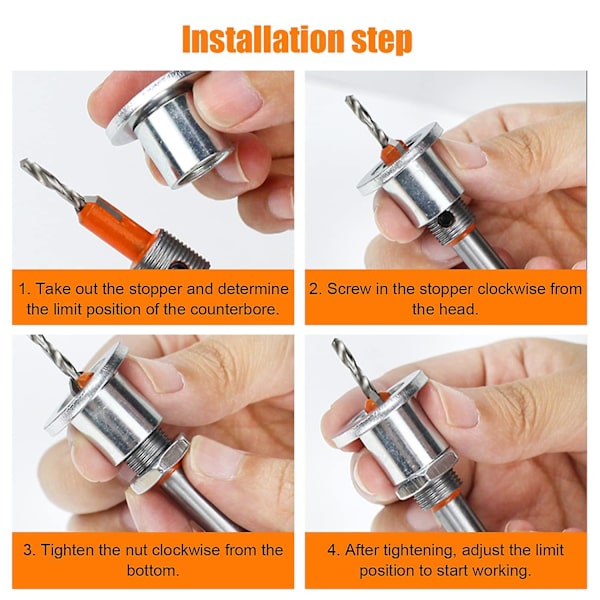 Installation step

1. Take out the stopper and determine the limit position of the counterbore.

2. Screw in the stopper clockwise from the head.

3. Tighten the nut clockwise from the bottom.

4. After tightening, adjust the limit position to start working.