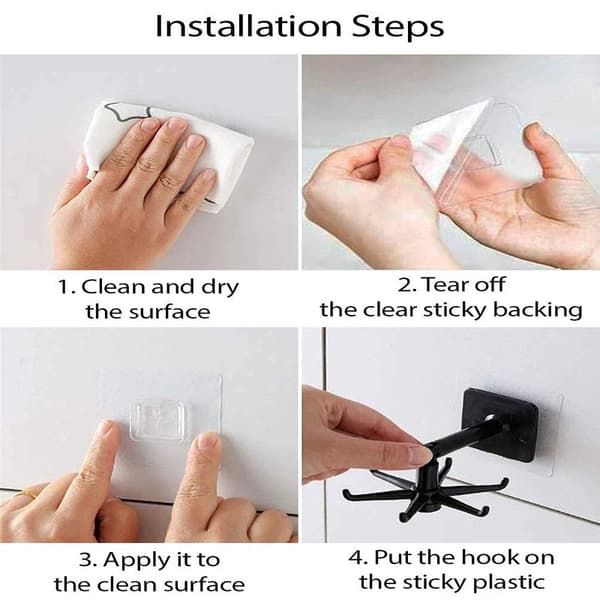 Installation Steps

1. Clean and dry the surface

2. Tear off the clear sticky backing

3. Apply it to the clean surface

4. Put the hook on the sticky plastic