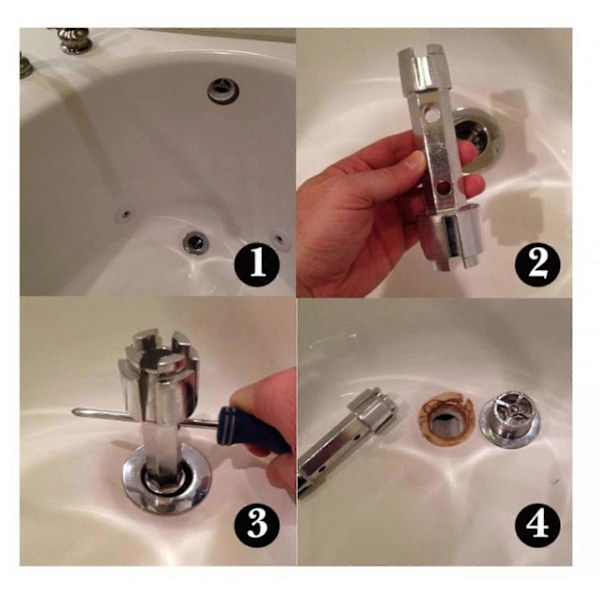 1

2

3

4