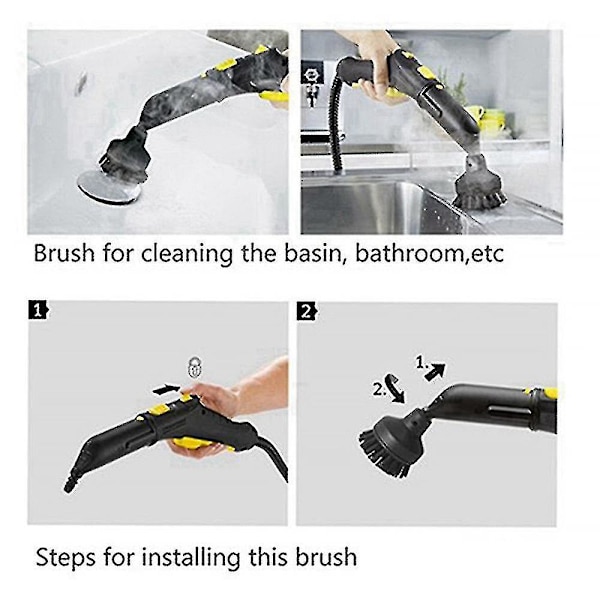 Brush for cleaning the basin, bathroom,etc

1

2

1.

2.

Steps for installing this brush