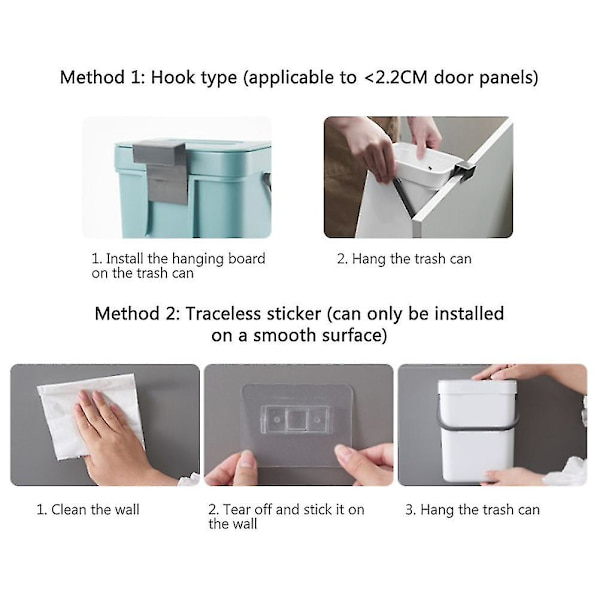 Method 1: Hook type (applicable to <2.2CM door panels)

1. Install the hanging board on the trash can

2. Hang the trash can

Method 2: Traceless sticker (can only be installed on a smooth surface)

1. Clean the wall

2. Tear off and stick it on the wall

3. Hang the trash can