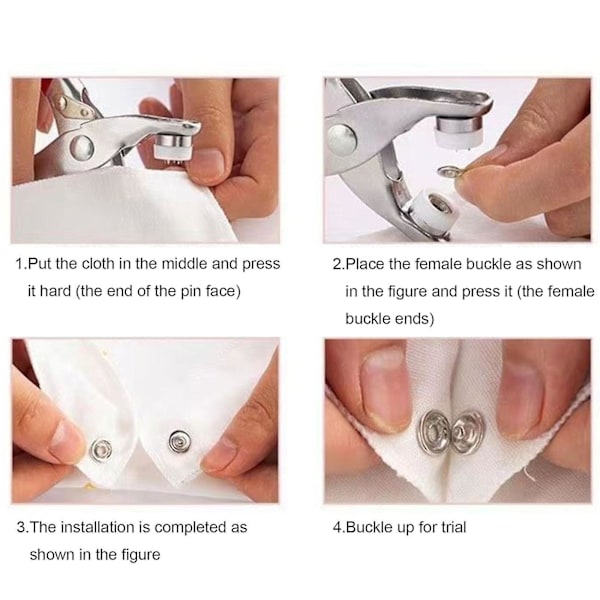 1.Put the cloth in the middle and press it hard (the end of the pin face)

2.Place the female buckle as shown in the figure and press it (the female buckle ends)

3.The installation is completed as shown in the figure

4.Buckle up for trial