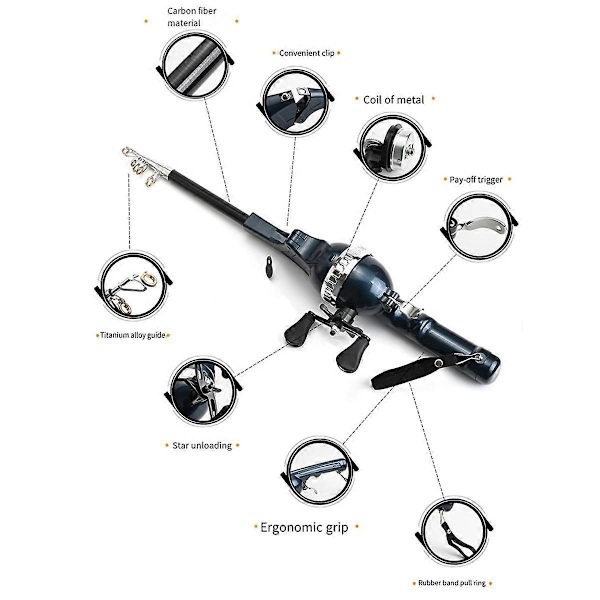 Carbon fiber material

Convenient clip

Coil of metal

Pay-off trigger

Titanium alloy guide

Star unloading

Ergonomic grip

Rubber band pull ring