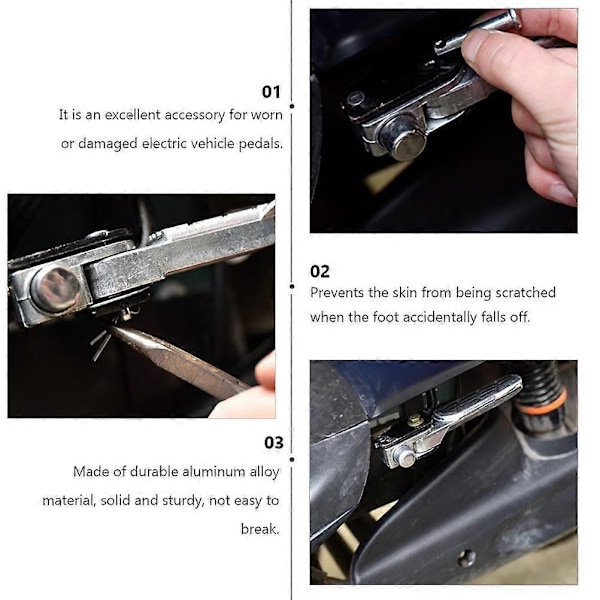 01
It is an excellent accessory for worn or damaged electric vehicle pedals.

02
Prevents the skin from being scratched when the foot accidentally falls off.

03
Made of durable aluminum alloy material, solid and sturdy, not easy to break.