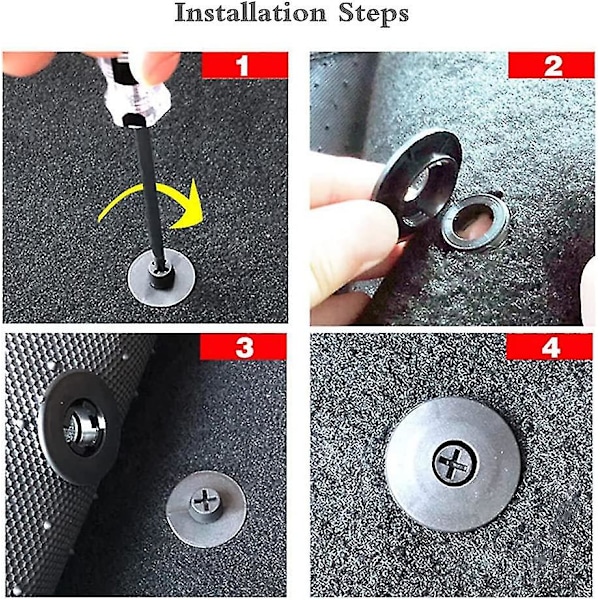 Installation Steps

1

2

3

4