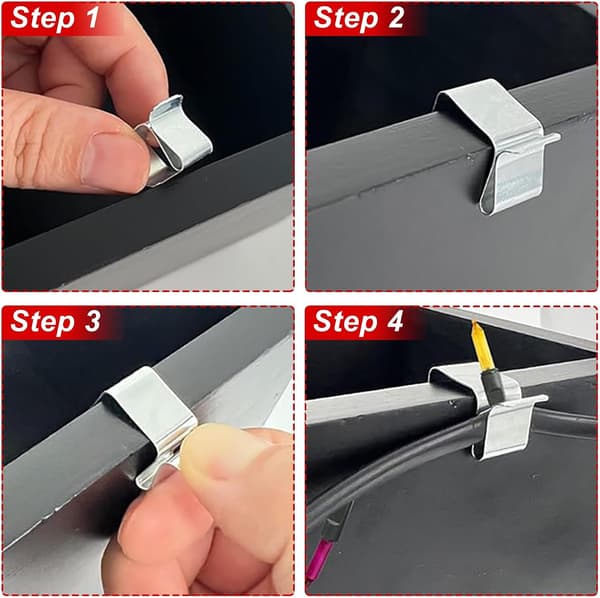 Step 1

Step 2

Step 3

Step 4