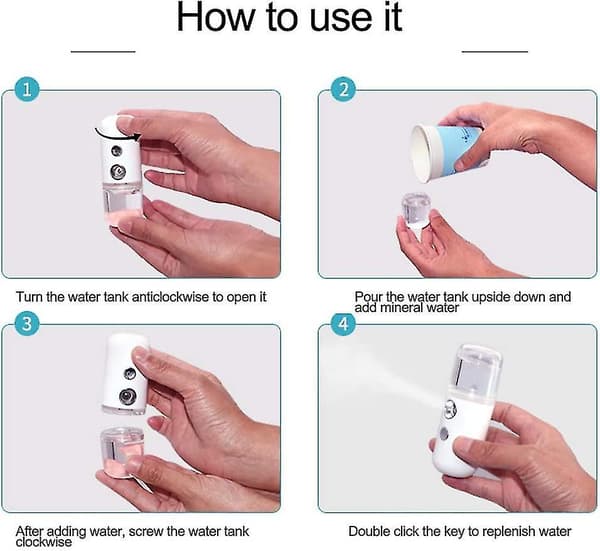 How to use it

1

Turn the water tank anticlockwise to open it

2

Pour the water tank upside down and add mineral water

3

After adding water, screw the water tank clockwise

4

Double click the key to replenish water