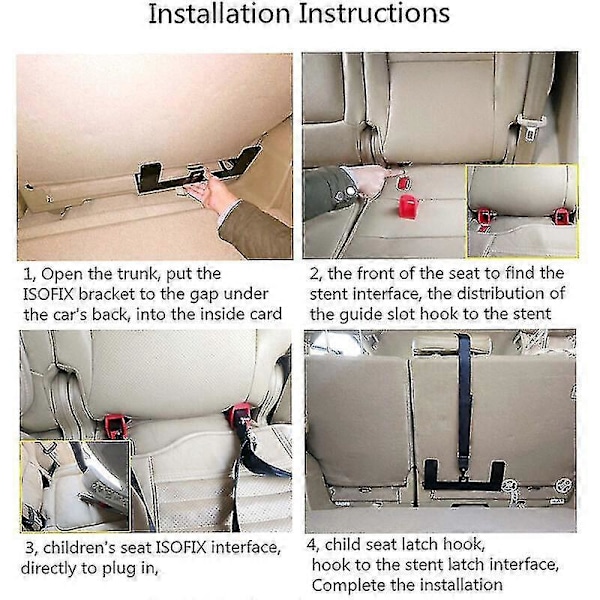 Installation Instructions

1, Open the trunk, put the ISOFIX bracket to the gap under the car's back, into the inside card

2, the front of the seat to find the stent interface, the distribution of the guide slot hook to the stent

3, children's seat ISOFIX interface, directly to plug in,

4, child seat latch hook, hook to the stent latch interface, Complete the installation