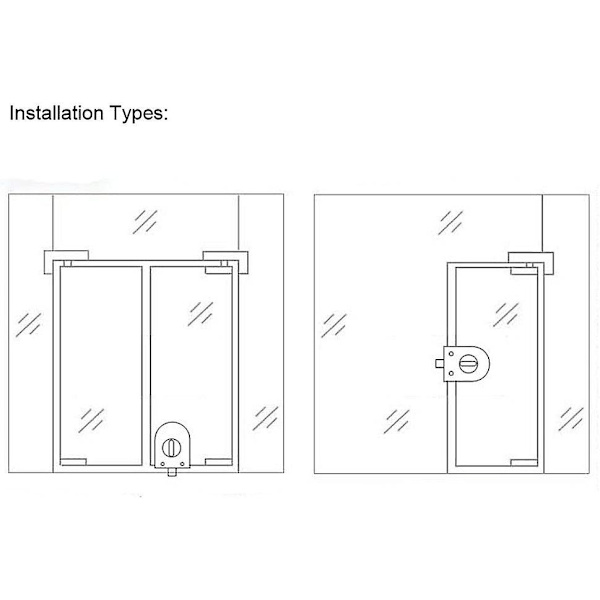 Installation Types: