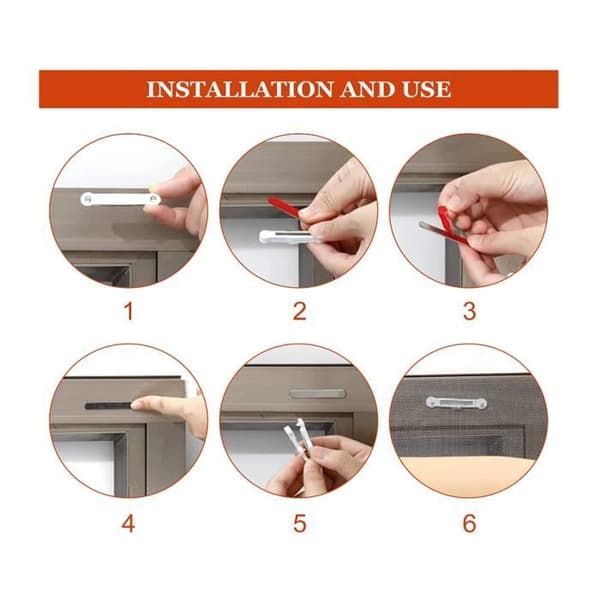 INSTALLATION AND USE

1

2

3

4

5

6