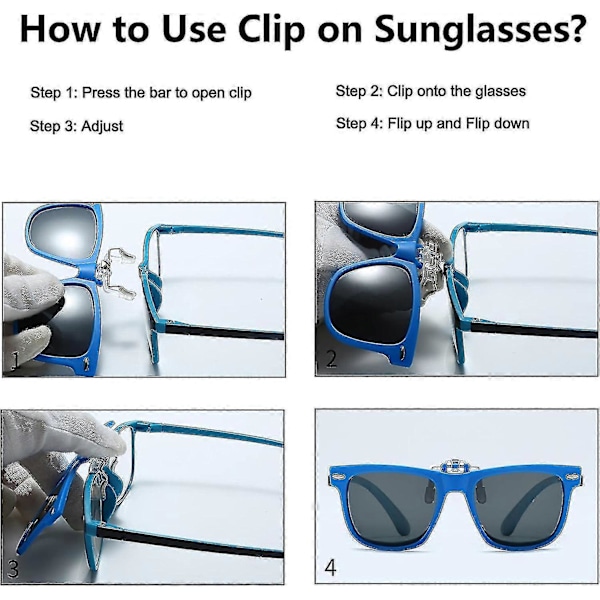 How to Use Clip on Sunglasses?

Step 1: Press the bar to open clip

Step 2: Clip onto the glasses

Step 3: Adjust

Step 4: Flip up and Flip down

1

2

3

4