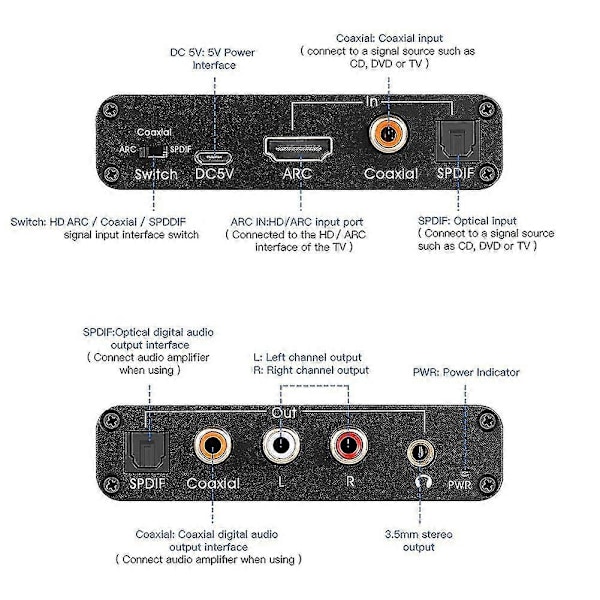 DC 5V: 5V Power Interface

Coaxial: Coaxial input ( connect to a signal source such as CD, DVD or TV )

In

Coaxial
ARC
SPDIF
Switch
DC5V
ARC
Coaxial
SPDIF

Switch: HD ARC / Coaxial / SPDDIF signal input interface switch

ARC IN:HD/ARC input port ( Connected to the HD / ARC interface of the TV )

SPDIF: Optical input ( Connect to a signal source such as CD, DVD or TV )

SPDIF:Optical digital audio output interface ( Connect audio amplifier when using )

L: Left channel output
R: Right channel output

PWR: Power Indicator

Out

SPDIF
Coaxial
L
R
PWR

Coaxial: Coaxial digital audio output interface ( Connect audio amplifier when using )

3.5mm stereo output