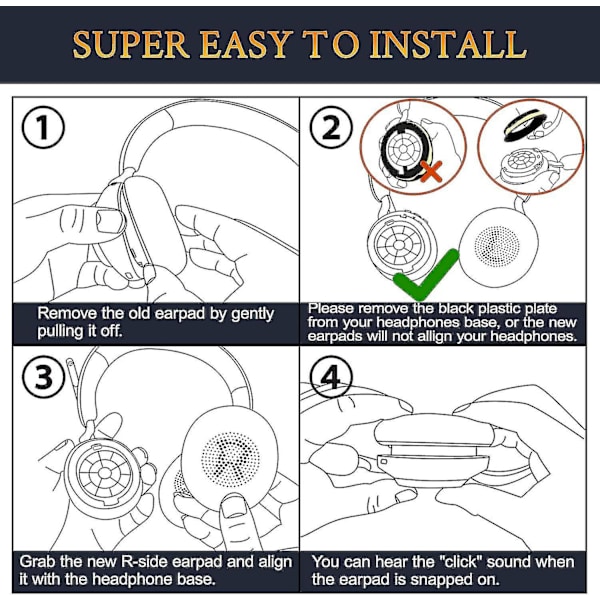 SUPER EASY TO INSTALL

①

Remove the old earpad by gently pulling it off.

②

Please remove the black plastic plate from your headphones base, or the new earpads will not allign your headphones.

③

Grab the new R-side earpad and align it with the headphone base.

④

You can hear the "click" sound when the earpad is snapped on.