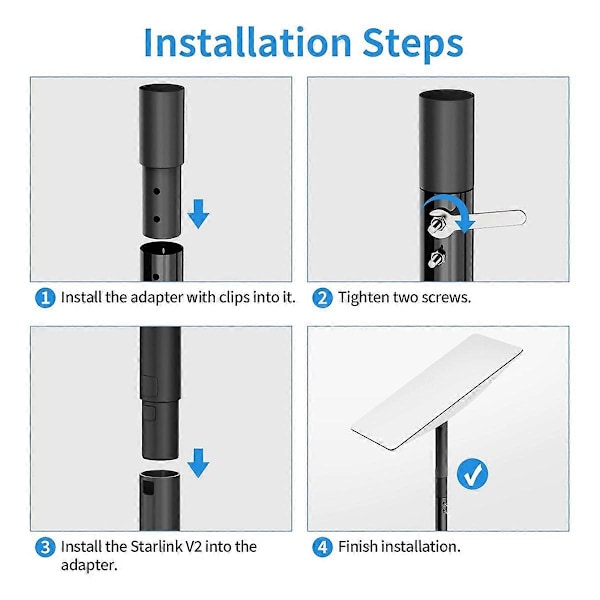 Installation Steps

1 Install the adapter with clips into it.

2 Tighten two screws.

3 Install the Starlink V2 into the adapter.

4 Finish installation.