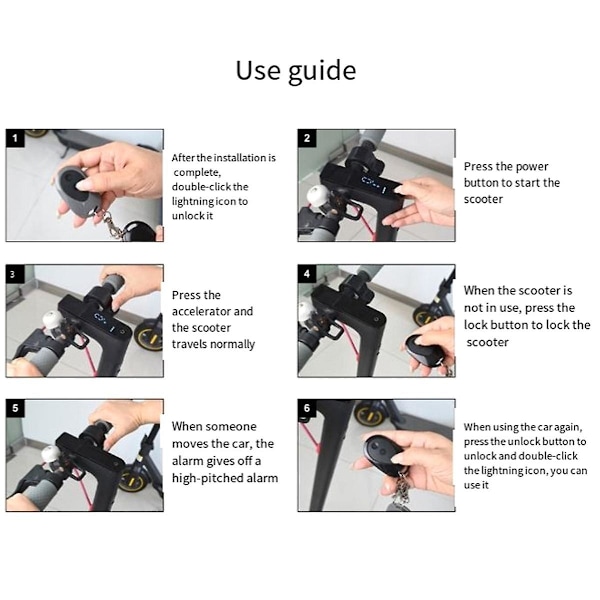 Use guide

1

After the installation is complete, double-click the lightning icon to unlock it

2

Press the power button to start the scooter

3

Press the accelerator and the scooter travels normally

4

When the scooter is not in use, press the lock button to lock the scooter

5

When someone moves the car, the alarm gives off a high-pitched alarm

6

When using the car again, press the unlock button to unlock and double-click the lightning icon, you can use it