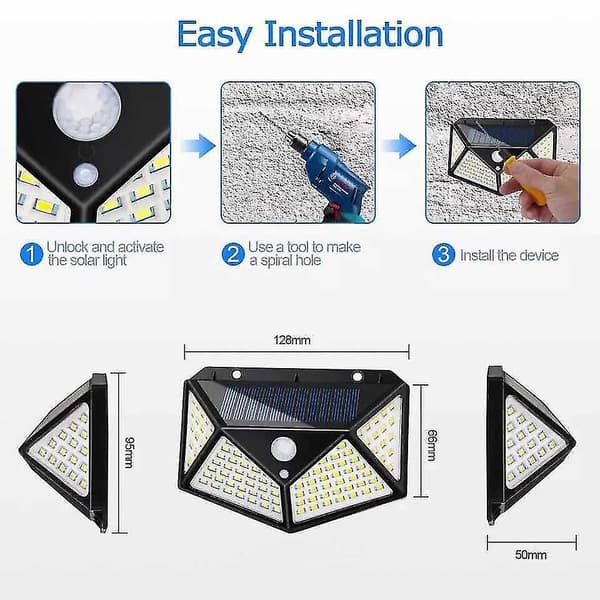 Easy Installation

1 Unlock and activate the solar light

2 Use a tool to make a spiral hole

3 Install the device

128mm

95mm

66mm

50mm