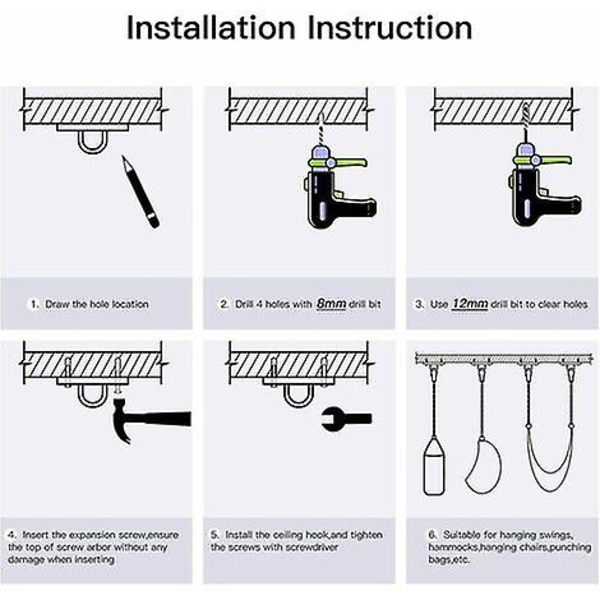 Installation Instruction

1. Draw the hole location

2. Drill 4 holes with 8mm drill bit

3. Use 12mm drill bit to clear holes

4. Insert the expansion screw,ensure the top of screw arbor without any damage when inserting

5. Install the ceiling hook,and tighten the screws with screwdriver

6. Suitable for hanging swings, hammocks,hanging chairs,punching bags,etc.