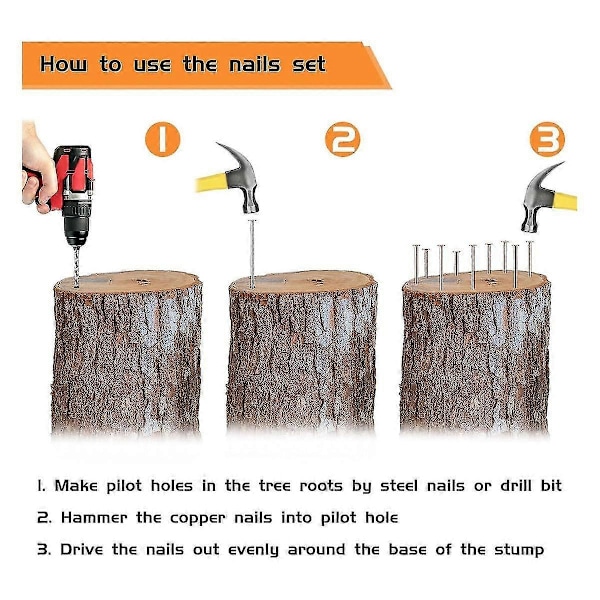 How to use the nails set

1

2

3

1. Make pilot holes in the tree roots by steel nails or drill bit

2. Hammer the copper nails into pilot hole

3. Drive the nails out evenly around the base of the stump