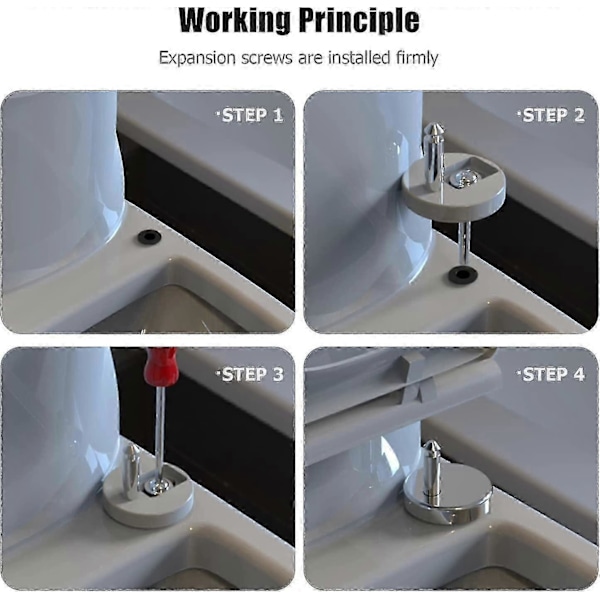 Working Principle

Expansion screws are installed firmly

·STEP 1

·STEP 2

·STEP 3

·STEP 4