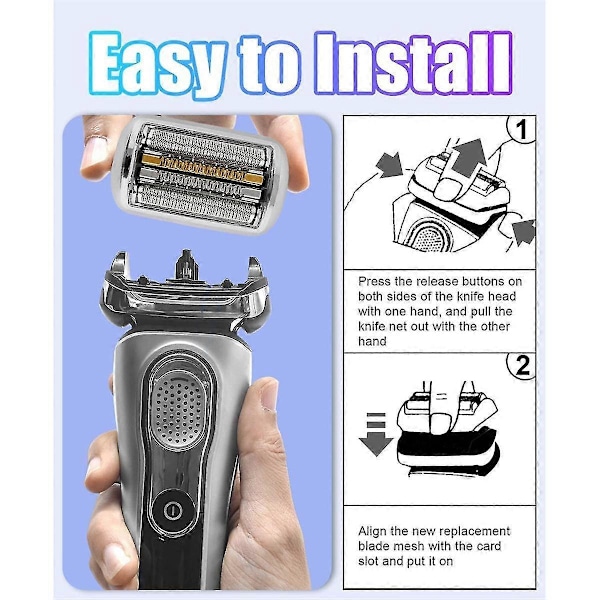 Easy to Install

1

Press the release buttons on both sides of the knife head with one hand, and pull the knife net out with the other hand

2

Align the new replacement blade mesh with the card slot and put it on